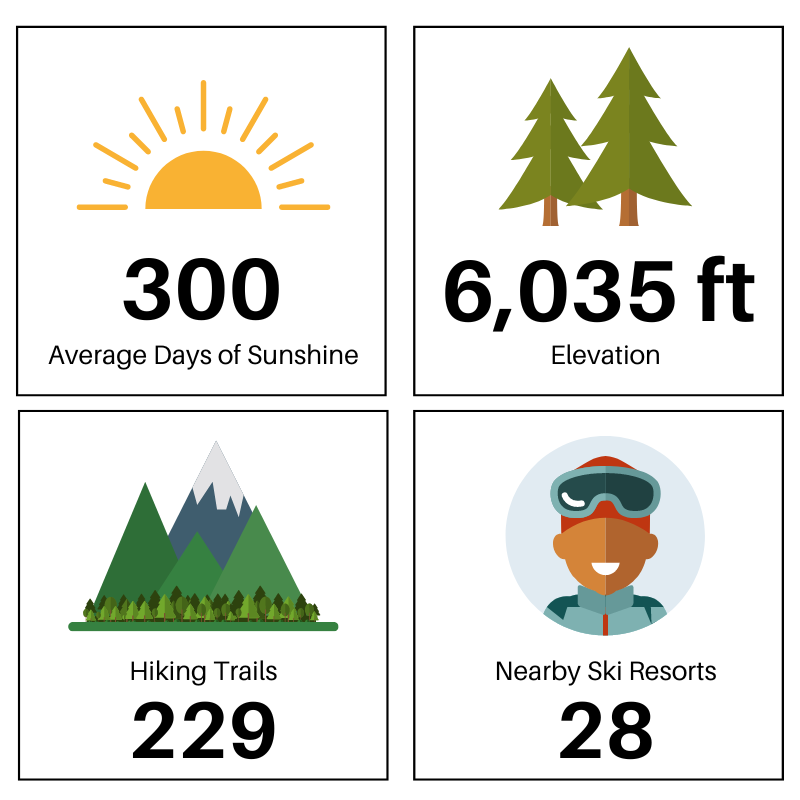 300
Average Days of Sunshine

6,035 ft
Elevation

Hiking Trails
229

Nearby Ski Resorts
28